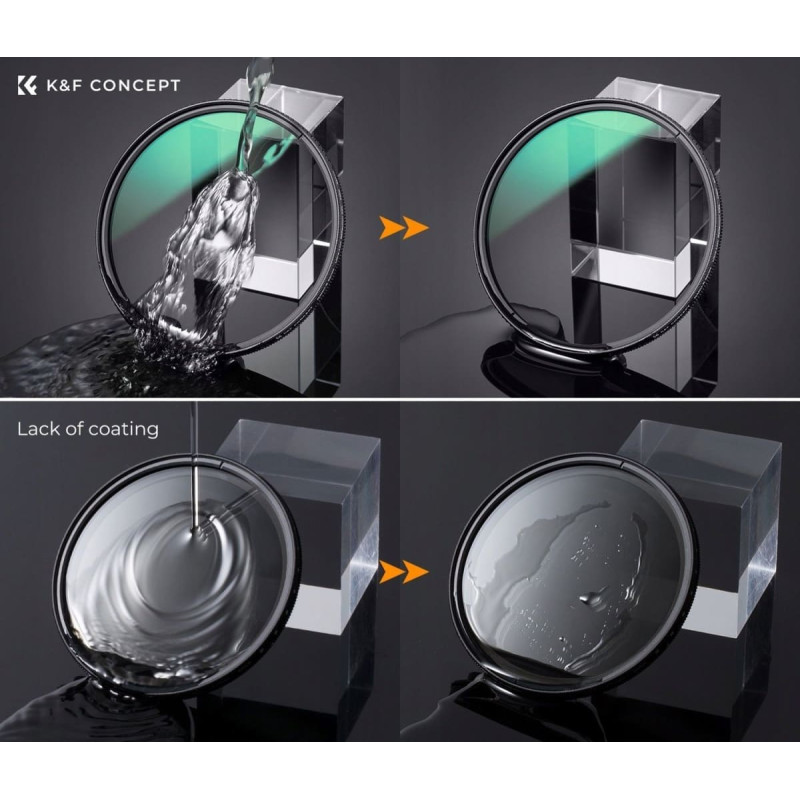 K&F CONCEPT

Lack of coating