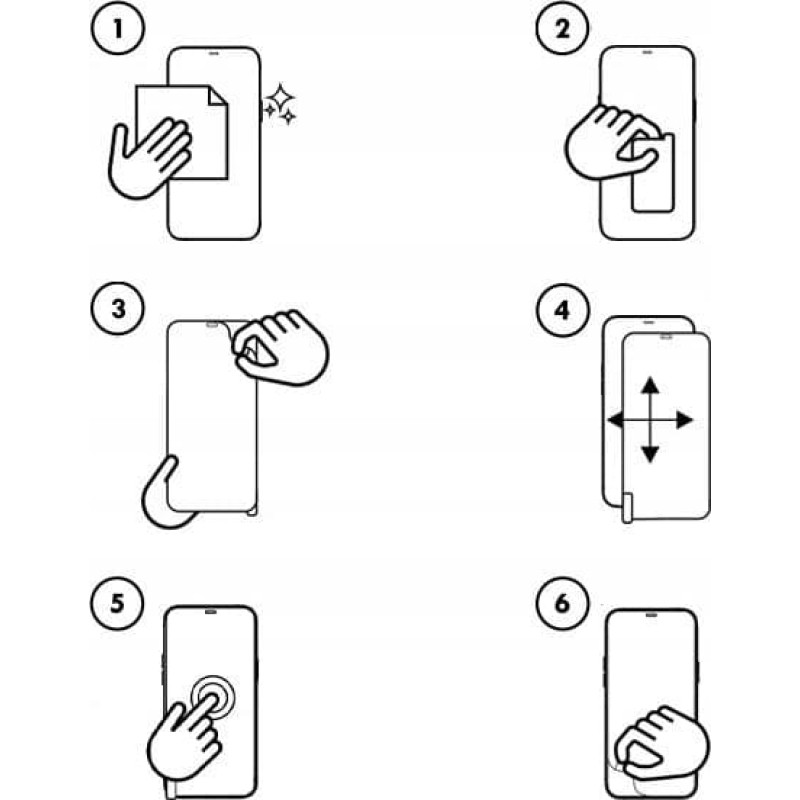 1

2

3

4

5

6