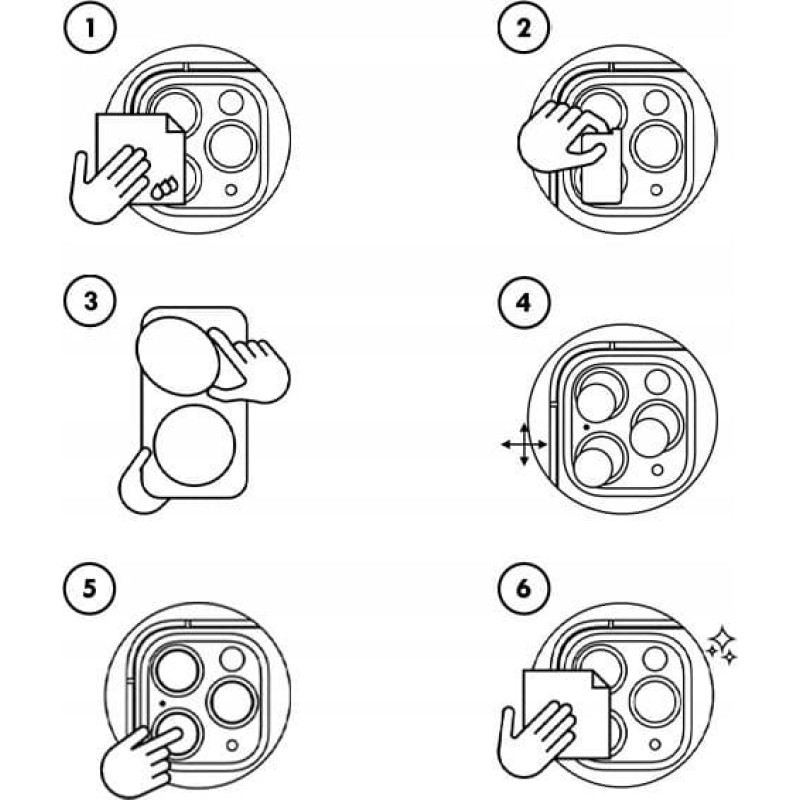 1

2

3

4

5

6