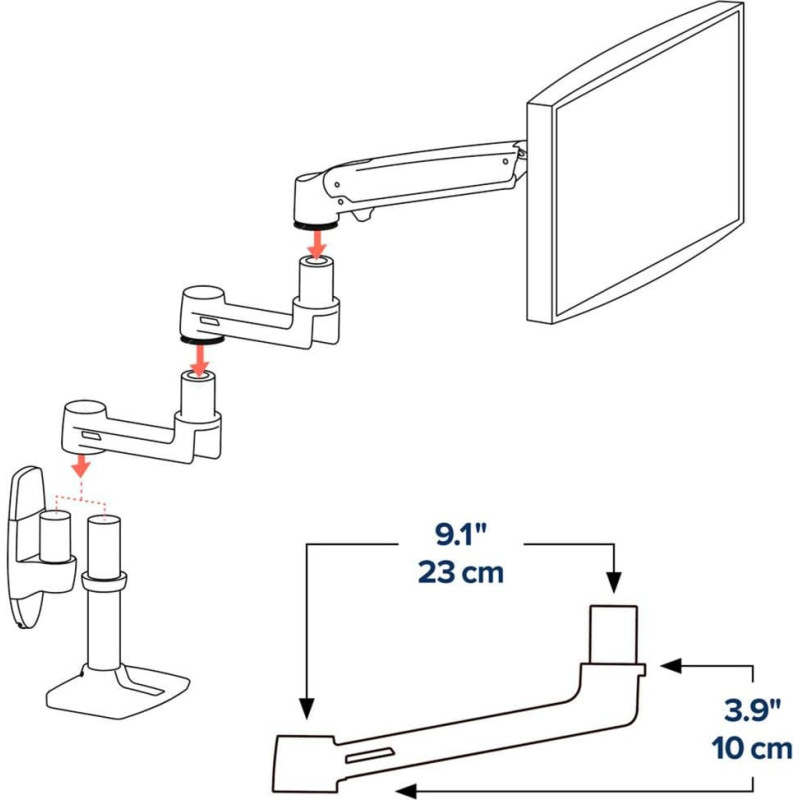 9.1"
23 cm

3.9"
10 cm