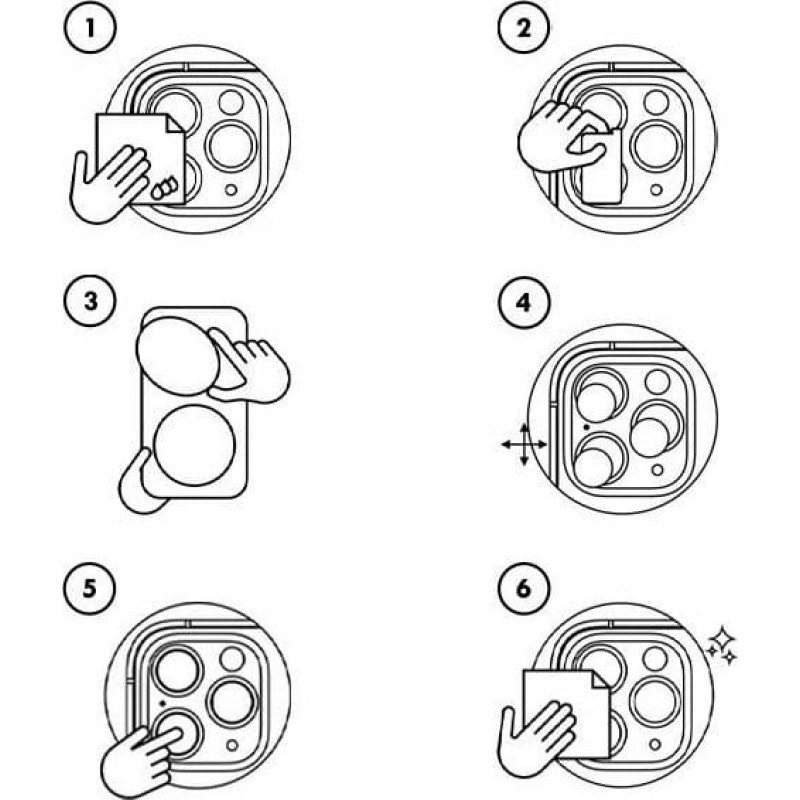 1

2

3

4

5

6